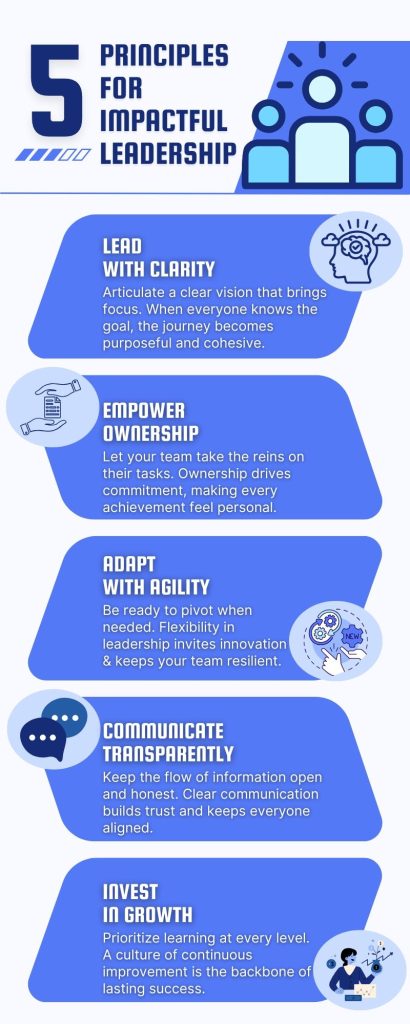 5 PRINCIPLES FOR IMPACTFUL LEADERSHIP

LEAD WITH CLARITY
Articulate a clear vision that brings focus. When everyone knows the goal, the journey becomes purposeful and cohesive.

EMPOWER OWNERSHIP
Let your team take the reins on their tasks. Ownership drives commitment, making every achievement feel personal.

ADAPT WITH AGILITY
Be ready to pivot when needed. Flexibility in leadership invites innovation & keeps your team resilient.

NEW

COMMUNICATE TRANSPARENTLY
Keep the flow of information open and honest. Clear communication builds trust and keeps everyone aligned.

INVEST IN GROWTH
Prioritize learning at every level. A culture of continuous improvement is the backbone of lasting success.